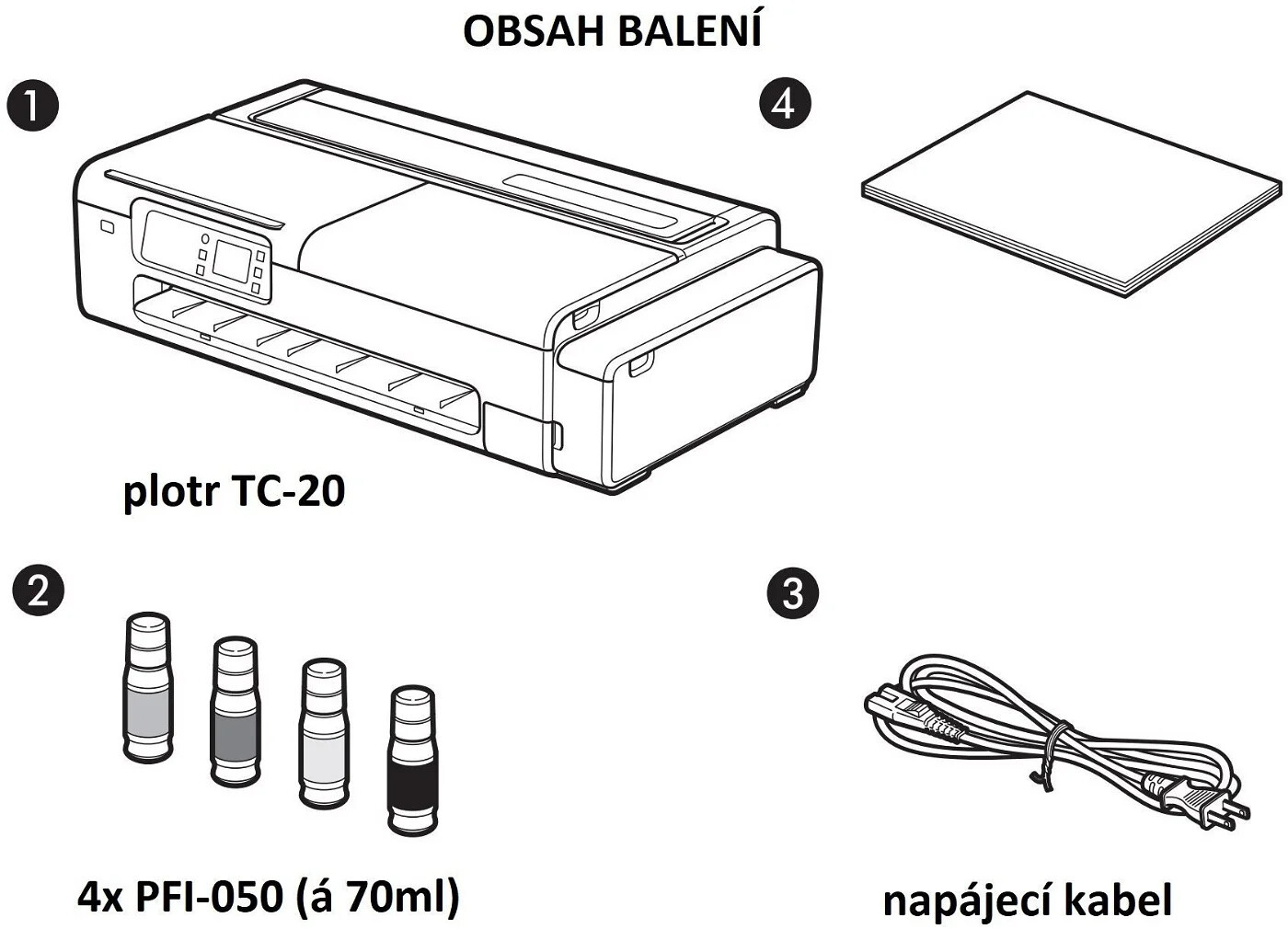 OBSAH BALENÍ

1

4

plotr TC-20

2

3

4x PFI-050 (á 70ml)

napájecí kabel