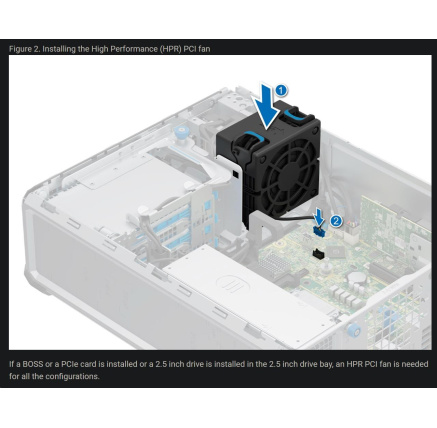 Figure 2. Installing the High Performance (HPR) PCI fan

1

2

If a BOSS or a PCIe card is installed or a 2.5 inch drive is installed in the 2.5 inch drive bay, an HPR PCI fan is needed for all the configurations.